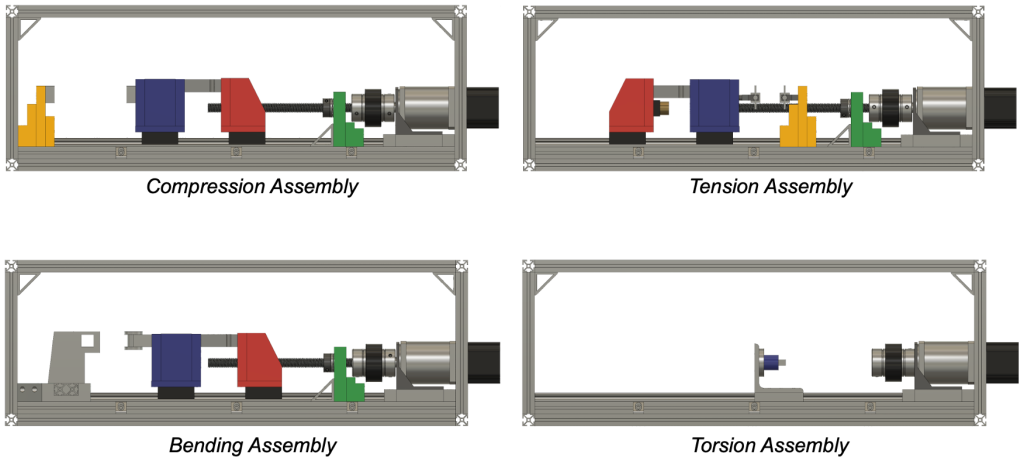 Compression Assembly

Tension Assembly

Bending Assembly

Torsion Assembly